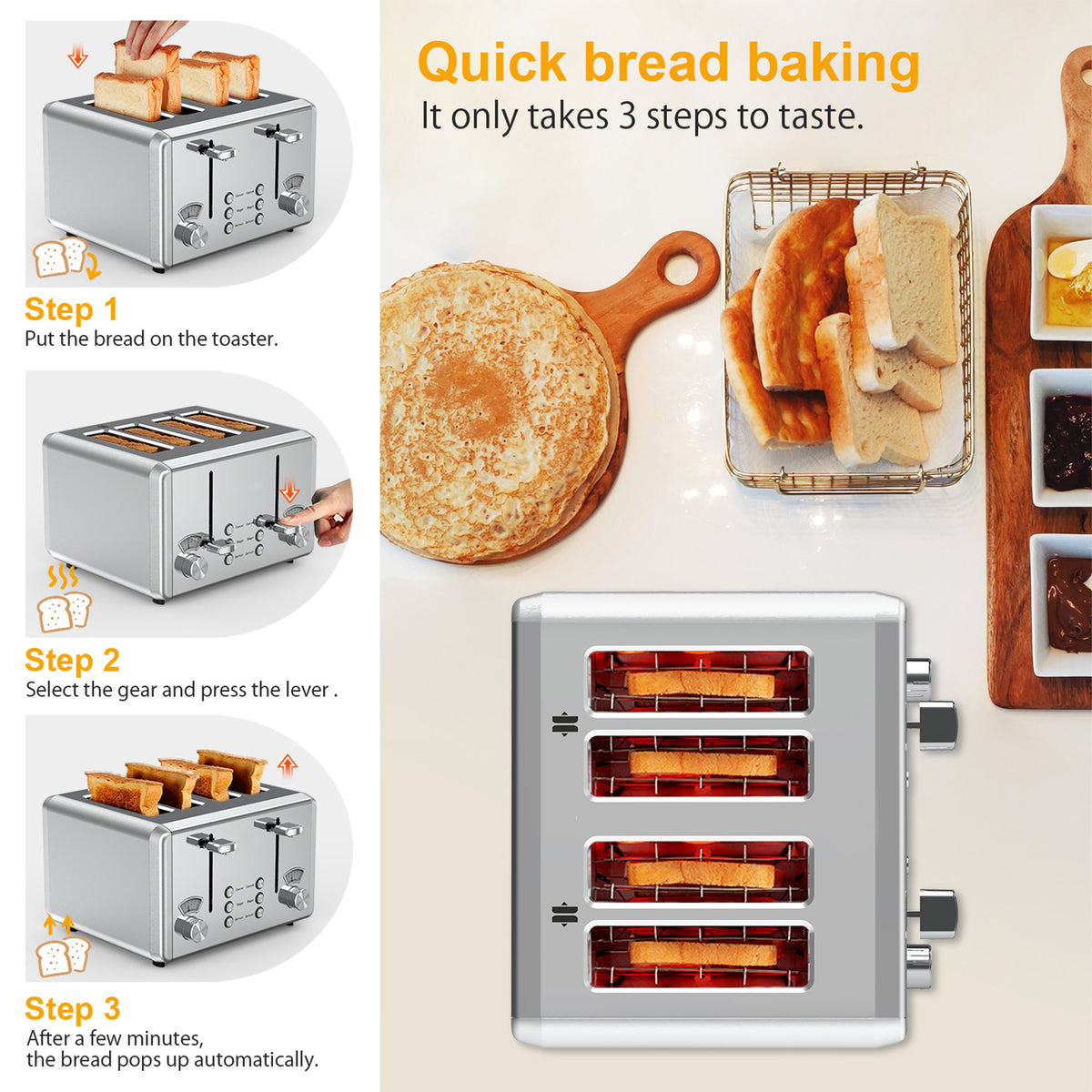 Quick bread baking
It only takes 3 steps to taste.

Step 1
Put the bread on the toaster.

Step 2
Select the gear and press the lever .

Step 3
After a few minutes, the bread pops up automatically.